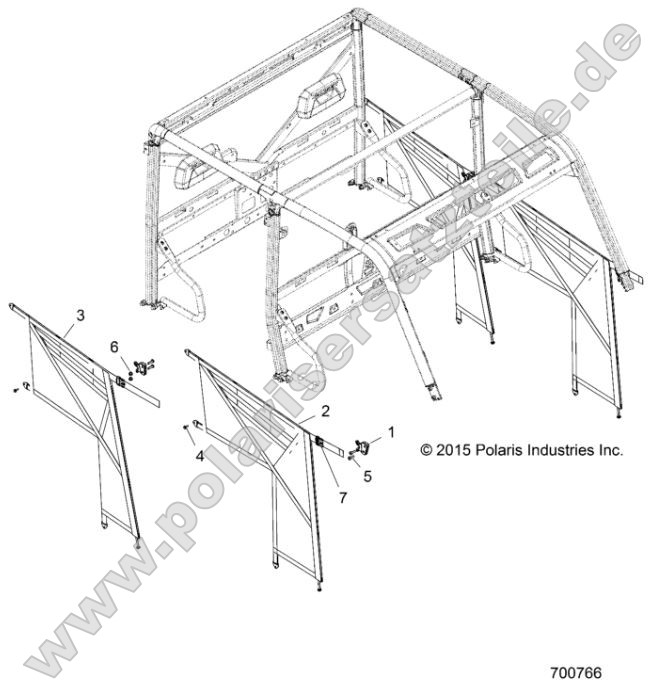 www.polarisersatzteile.de

3

6

2

1

4

5

7

© 2015 Polaris Industries Inc.

700766