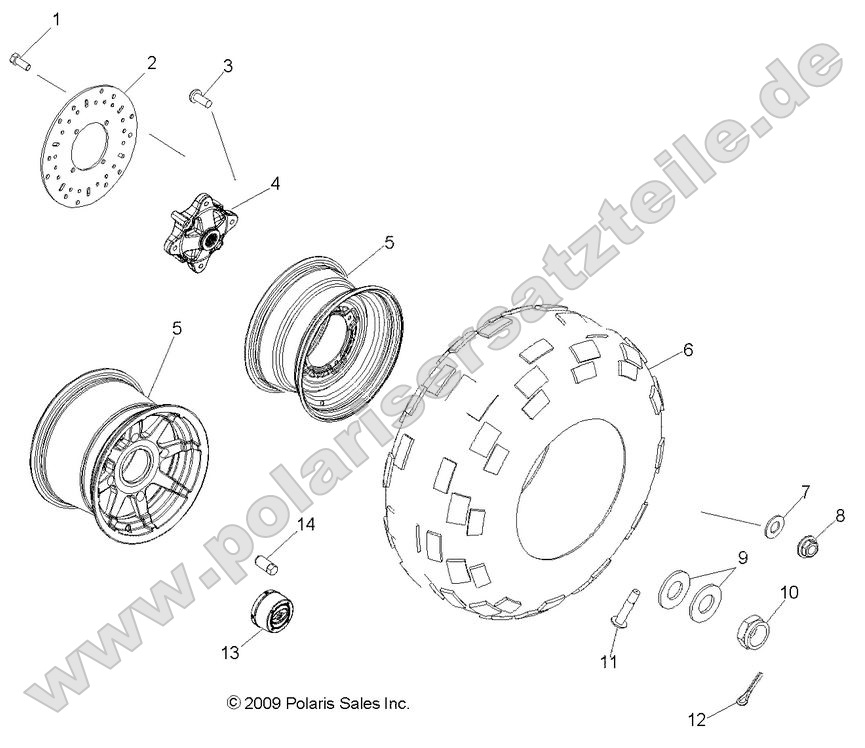 1
2
3
4
5
5
6
7
8
9
10
11
12
13
14
www.polarisersatzteile.de
© 2009 Polaris Sales Inc.