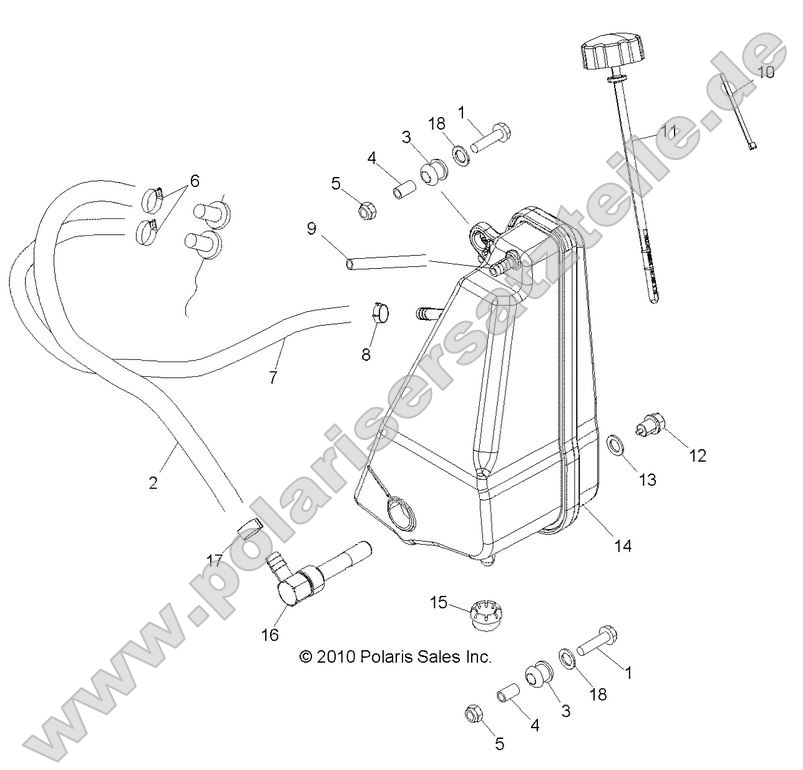 www.polarisersatzteile.de

10
11
1
18
3
4
5
6
9
8
7
2
12
13
14
17
16
15
© 2010 Polaris Sales Inc.
1
18
3
4
5