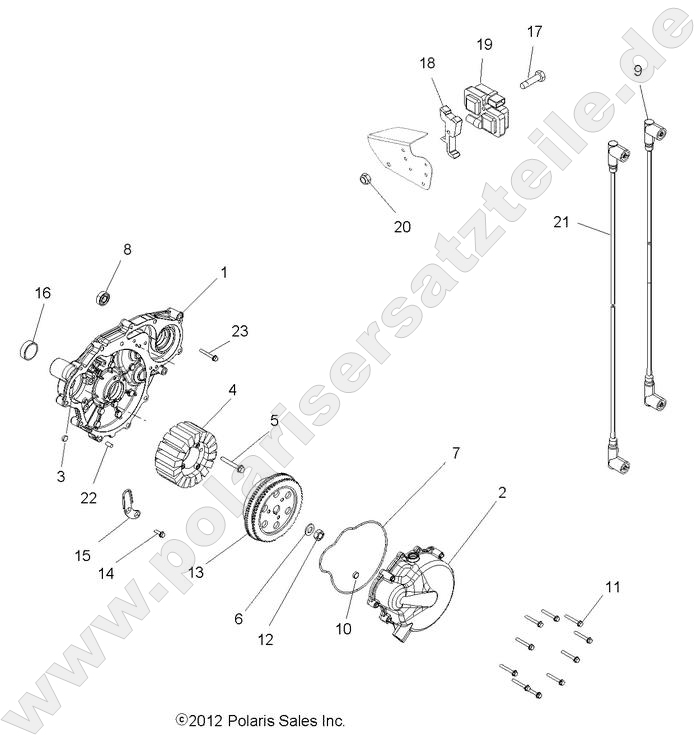 www.polarisersatzteile.de

17
19
18
9
20
21
8
1
16
23
4
5
3
22
7
2
15
14
13
6
12
10
11

©2012 Polaris Sales Inc.