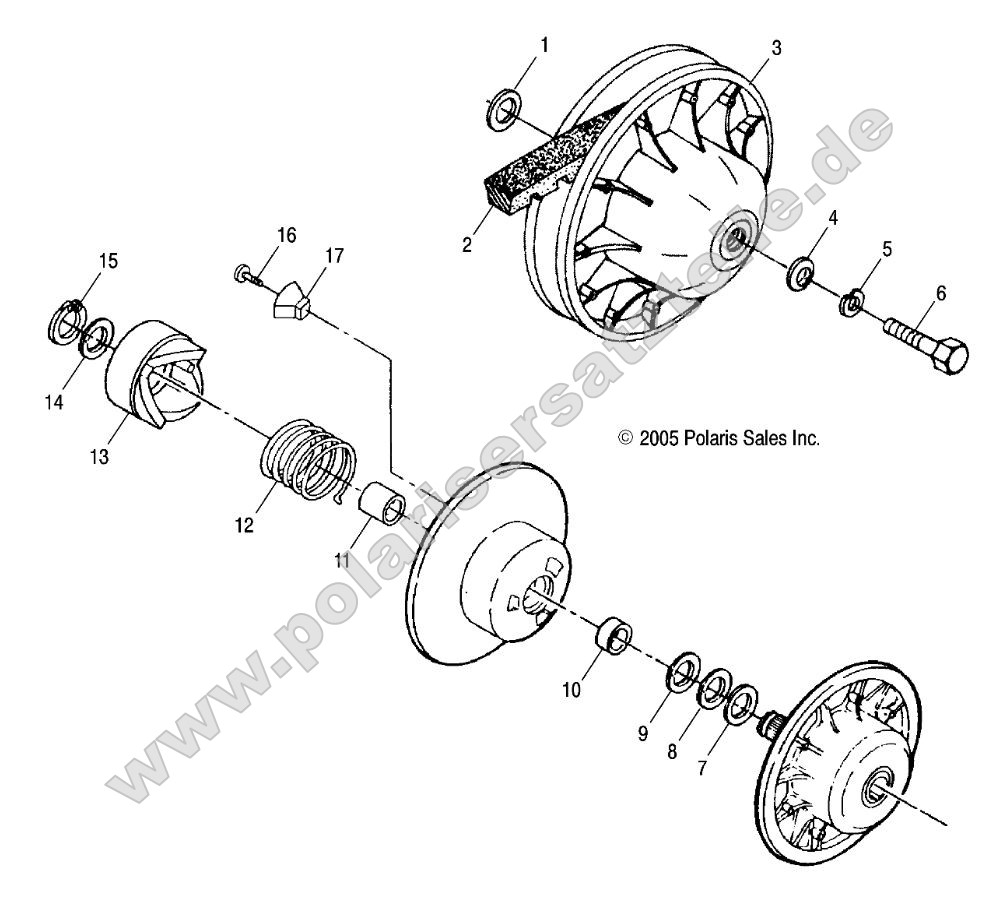 1
3
2
4
5
6
16
17
15
14
13
12
11
© 2005 Polaris Sales Inc.
10
9
8
7
www.polarisersatzteile.de