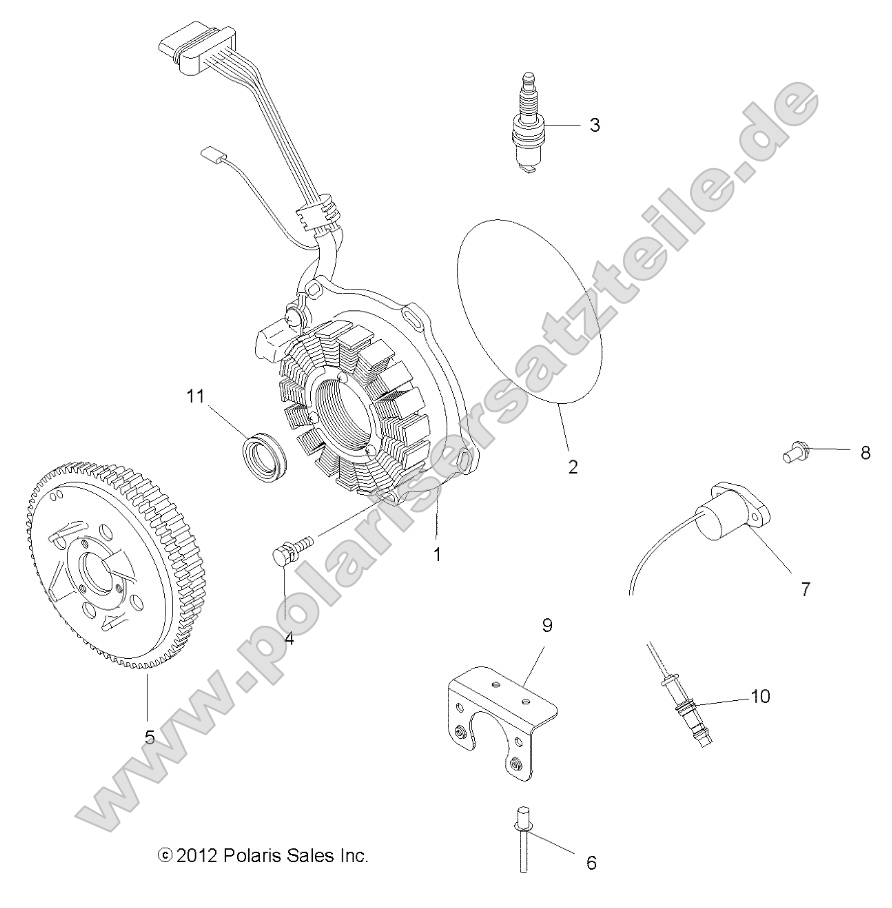 3

11

2

8

1

7

4

9

10

5

6

www.polarisersatzteile.de

© 2012 Polaris Sales Inc.