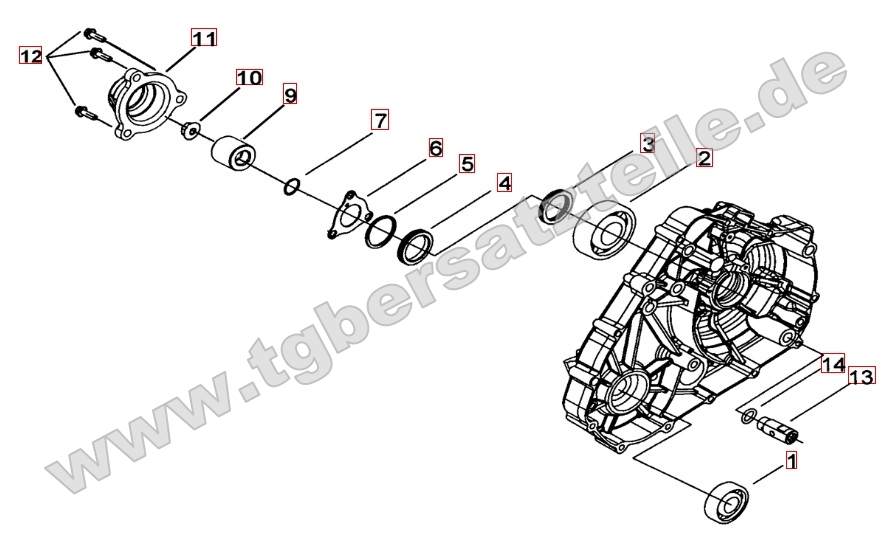 12
11
10
9
7
6
5
4
3
2
14
13
1
www.tgbersatzteile.de