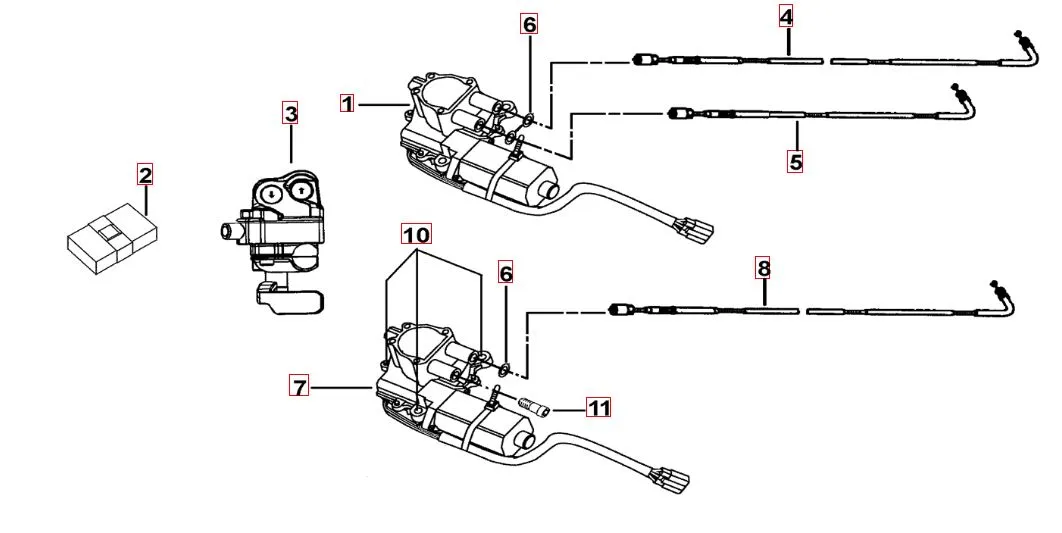 6
4
1
3
5
2
10
6
8
7
11