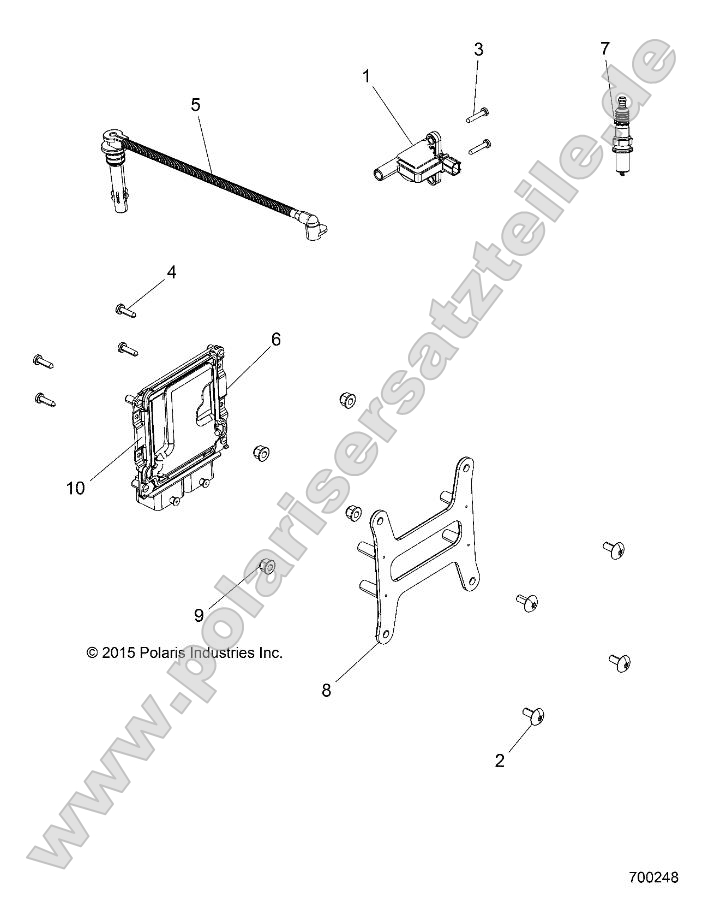 5

1

3

7

4

6

10

9

© 2015 Polaris Industries Inc.

8

2

www.polarisersatzteile.de

700248