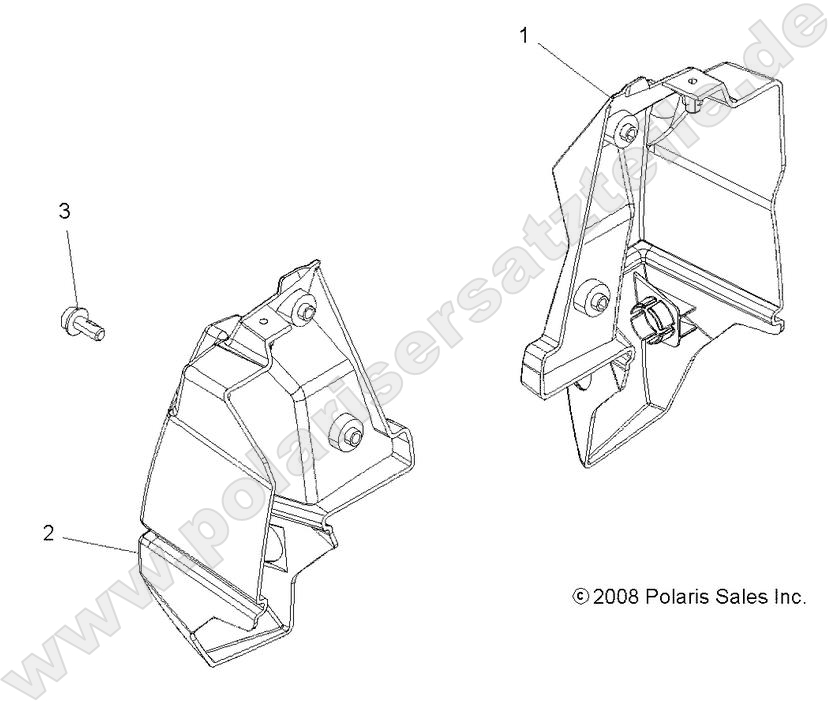 1

3

2

© 2008 Polaris Sales Inc.

www.polarisersatzteile.de