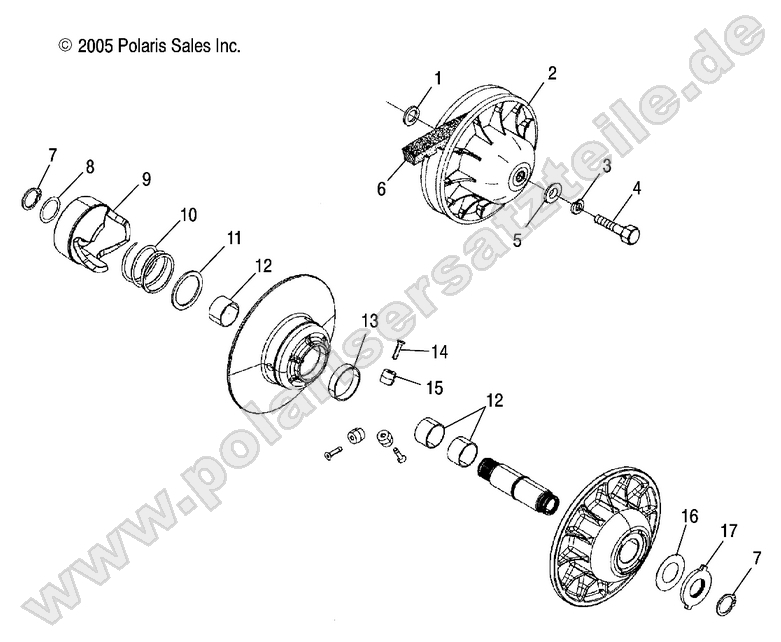 © 2005 Polaris Sales Inc.

www.polarisersatzteile.de

1
2
3
4
5
6
7
8
9
10
11
12
13
14
15
12
16
17
7