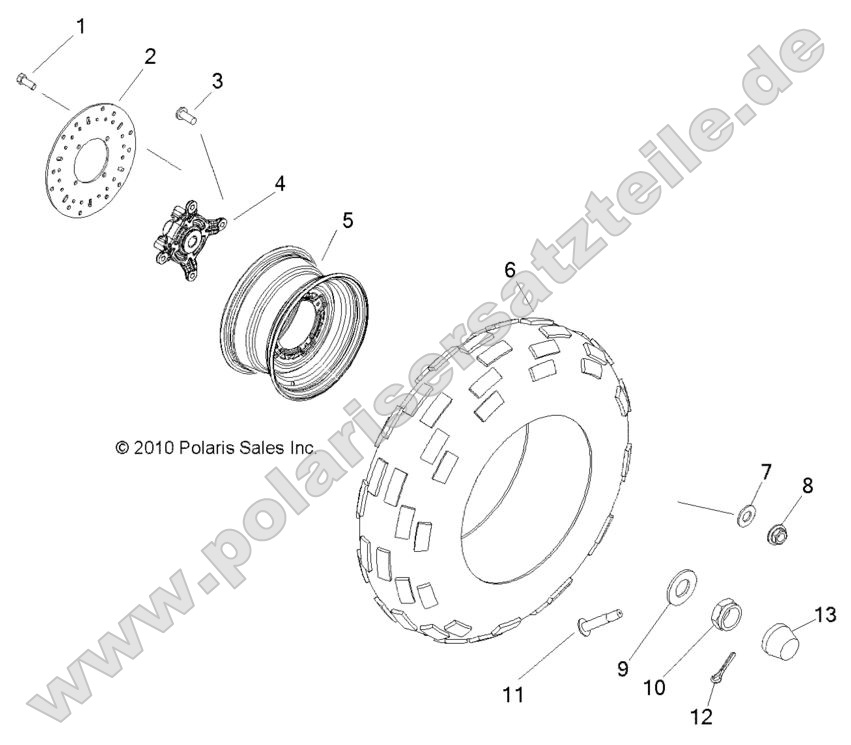 1
2
3
4
5
6
© 2010 Polaris Sales Inc.
7
8
13
9
10
11
12
www.polarisersatzteile.de