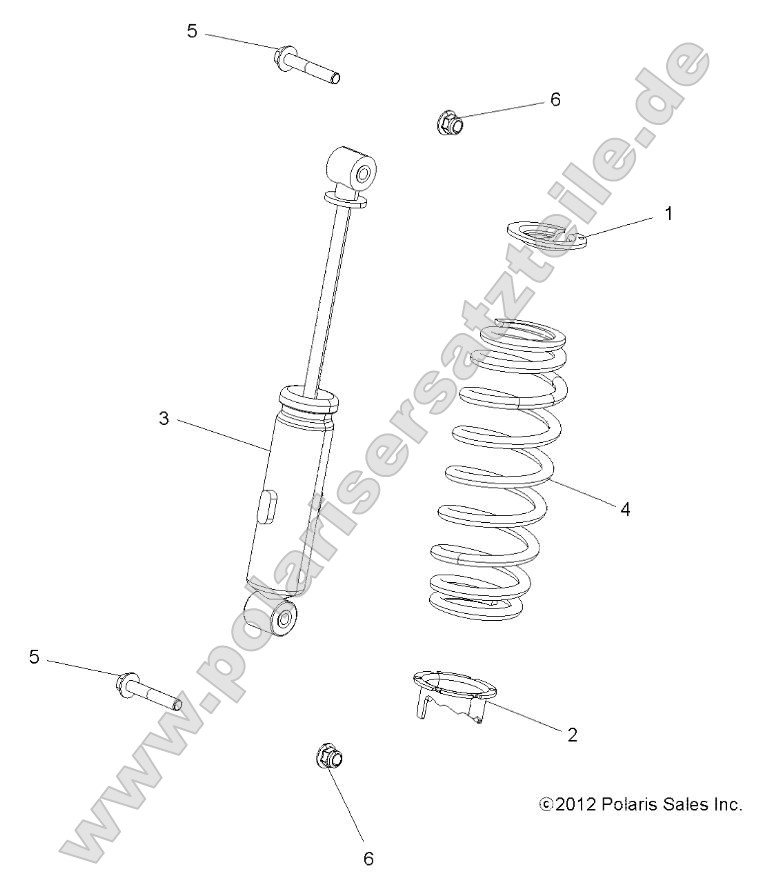 5

6

1

3

4

5

2

6

©2012 Polaris Sales Inc.

www.polarisersatzteile.de