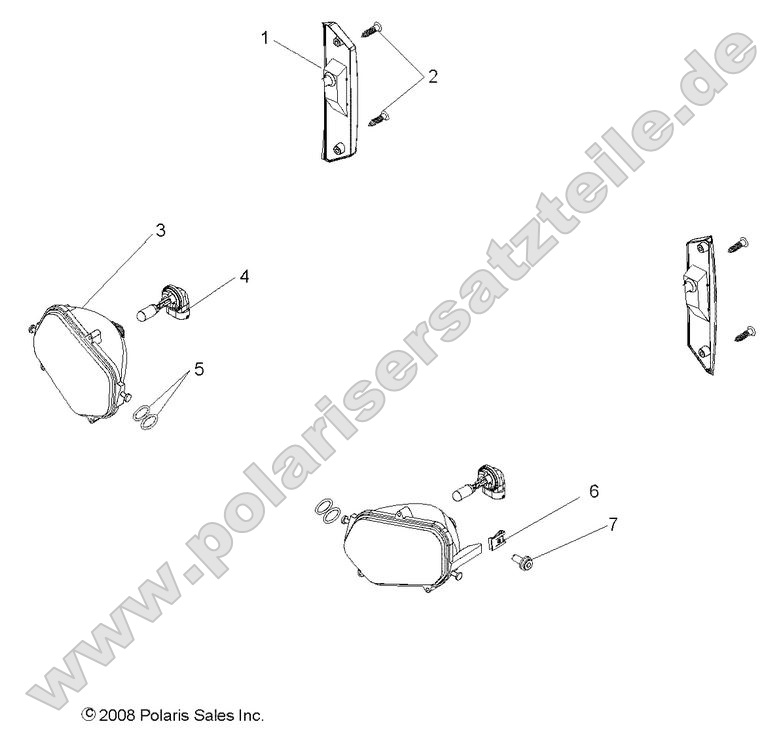 1
2
3
4
5
6
7
www.polarisersatzteile.de
© 2008 Polaris Sales Inc.