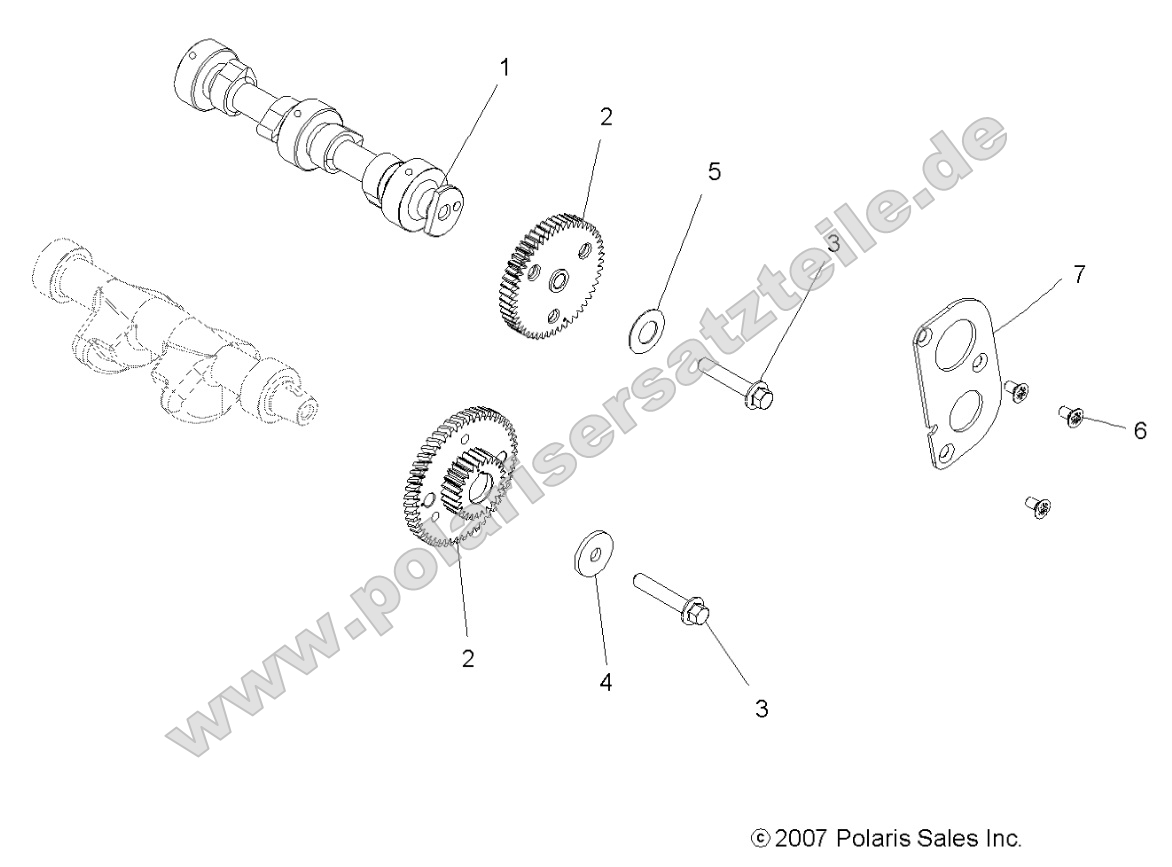 1
2
5
3
7
6
2
4
3
www.polarisersatzteile.de
© 2007 Polaris Sales Inc.