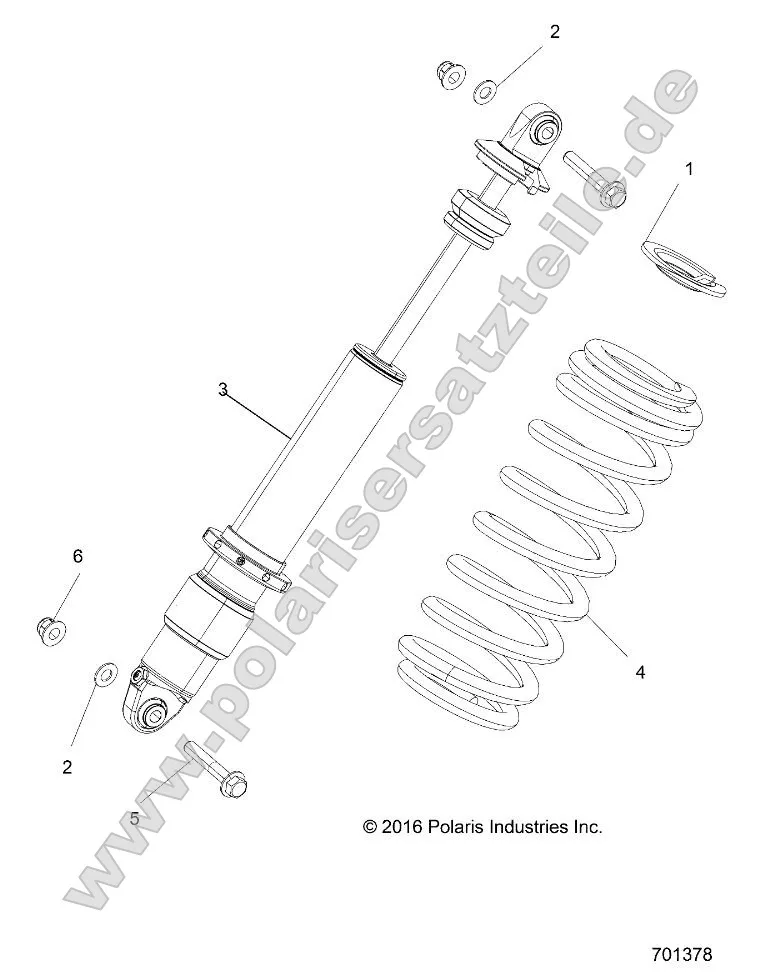 2

1

3

6

4

2

5

www.polarisersatzteile.de

© 2016 Polaris Industries Inc.

701378