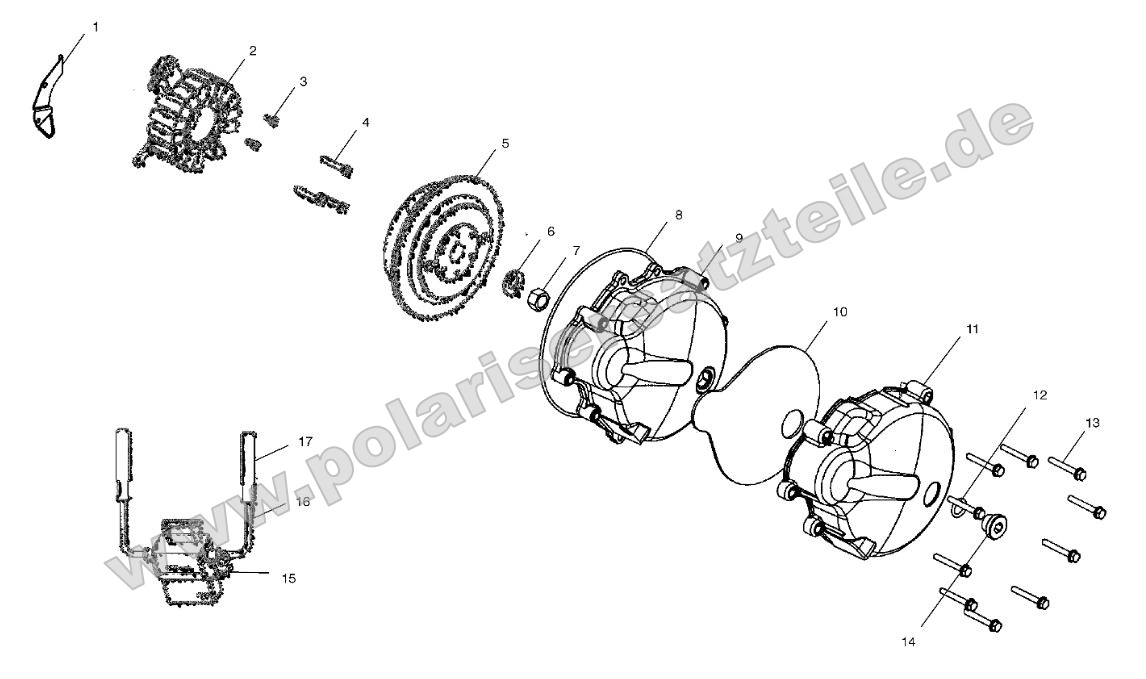 1
2
3
4
5
6
7
8
9
10
11
12
13
14
15
16
17
www.polarisersatzteile.de