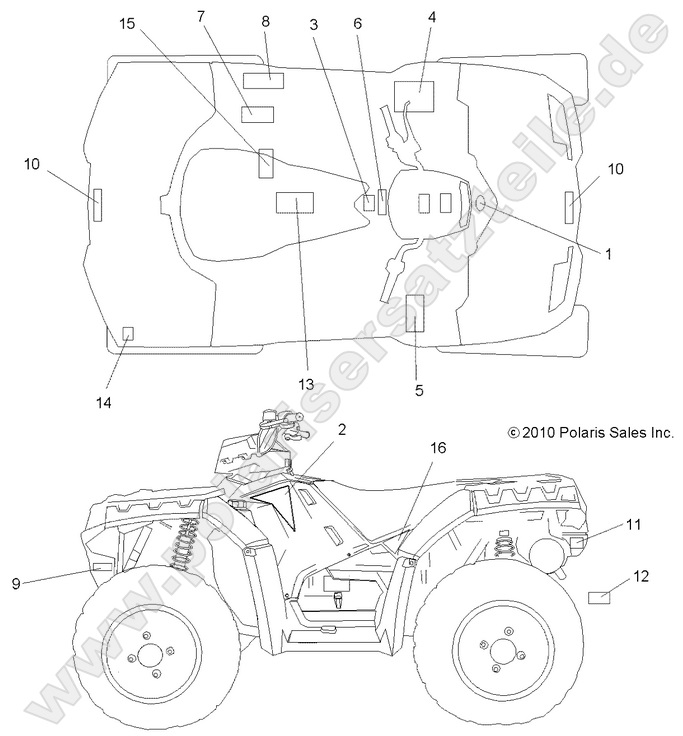 15
7
8
3
6
4
10
10
1
14
13
5
© 2010 Polaris Sales Inc.
2
16
11
9
12
www.polarisersatzteile.de