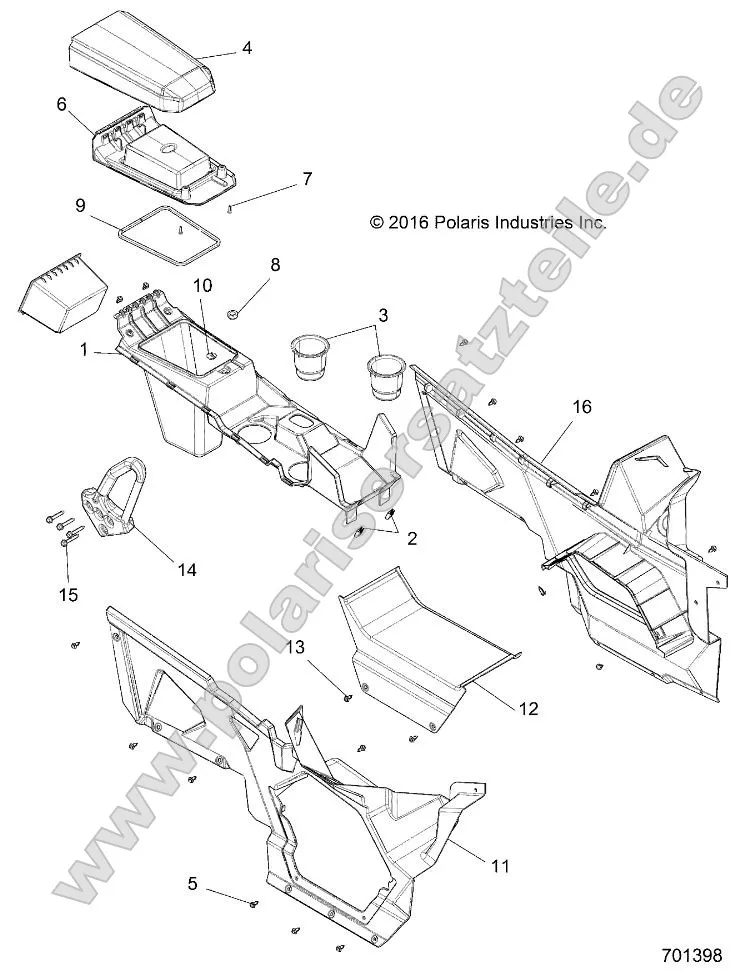 4
6
7
9
© 2016 Polaris Industries Inc.
8
10
3
1
16
2
14
15
13
12
11
5
701398
www.polarisersatzteile.de