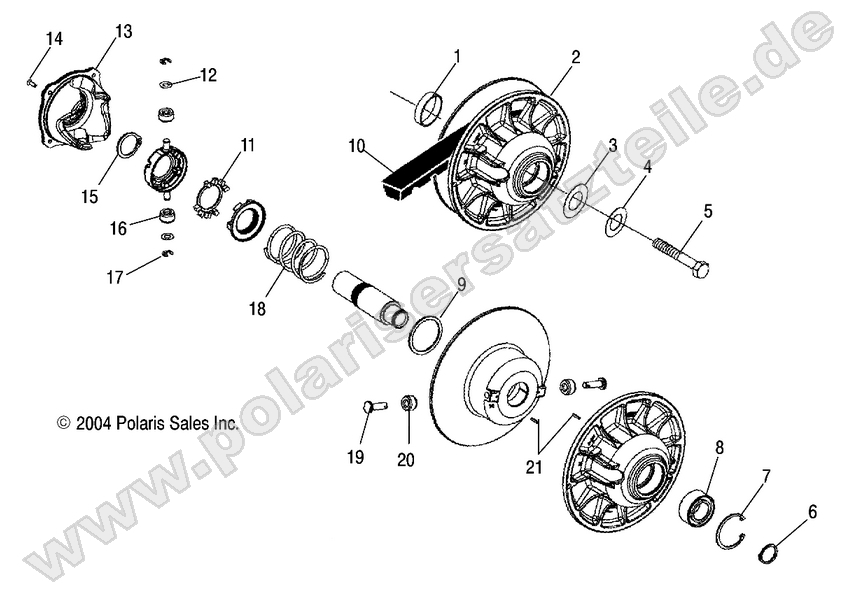 14
13
12
1
2
10
3
4
5
11
15
16
17
18
9
© 2004 Polaris Sales Inc.
19
20
21
8
7
6
www.polarisersatzteile.de