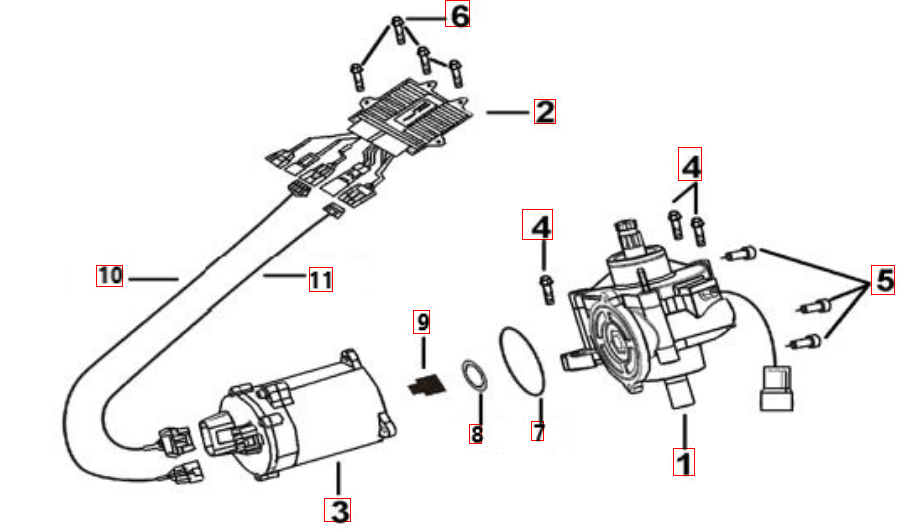 6
2
4
4
5
10
11
9
8
7
1
3