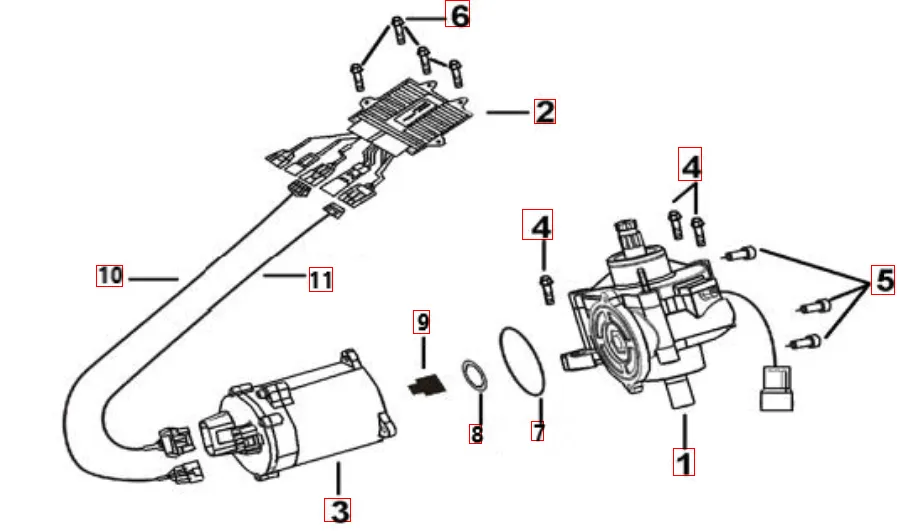 6
2
4
4
5
10
11
9
8
7
1
3