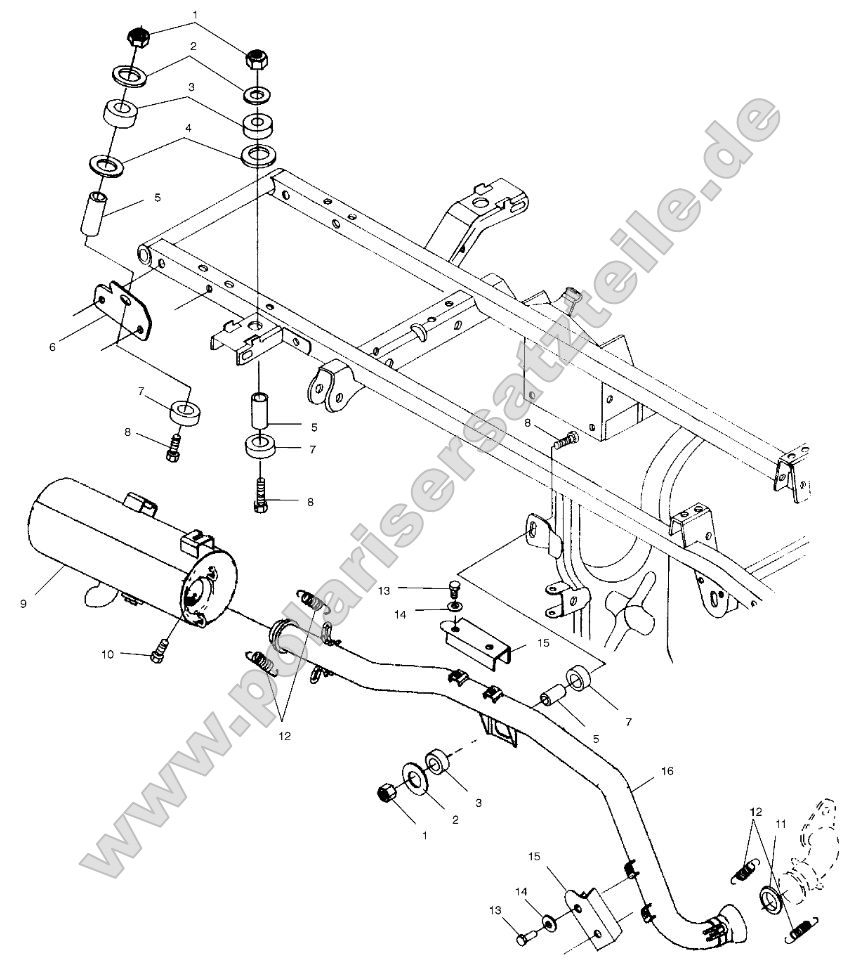 1
2
3
4
5
6
7
8
5
7
8
8
9
10
12
13
14
15
7
5
16
3
2
1
12
11
15
14
13
www.polarisersatzteile.de