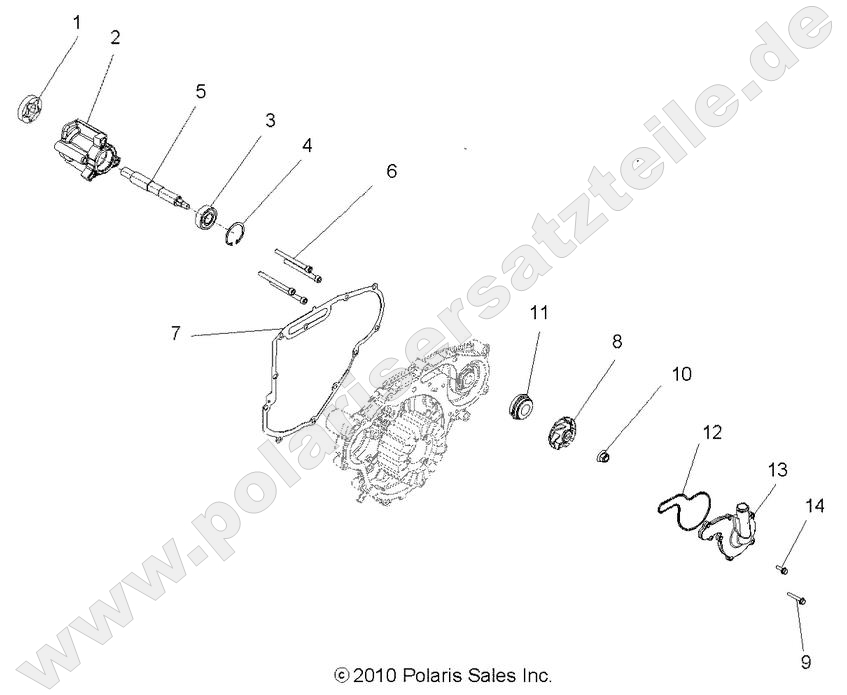 1
2
5
3
4
6
7
11
8
10
12
13
14
9
www.polarisersatzteile.de
© 2010 Polaris Sales Inc.