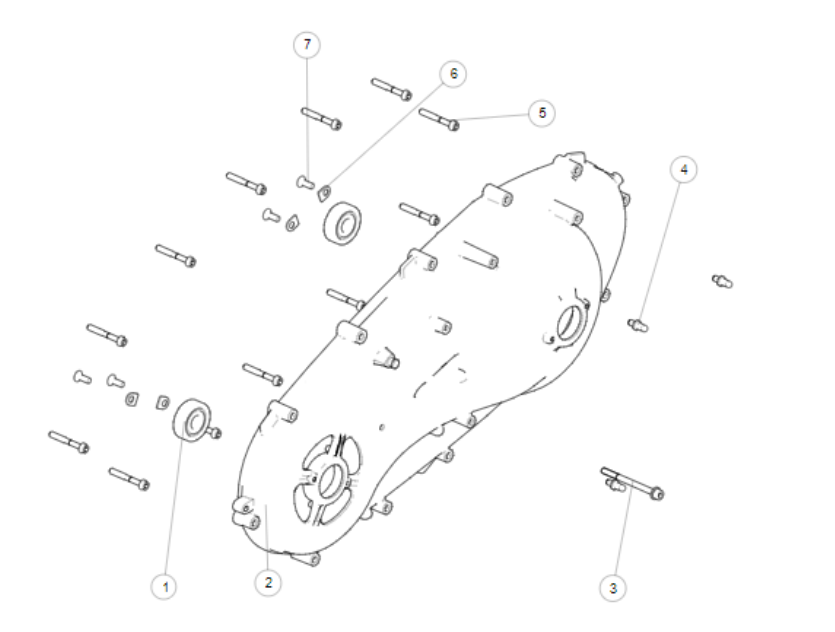 7
6
5
4
1
2
3