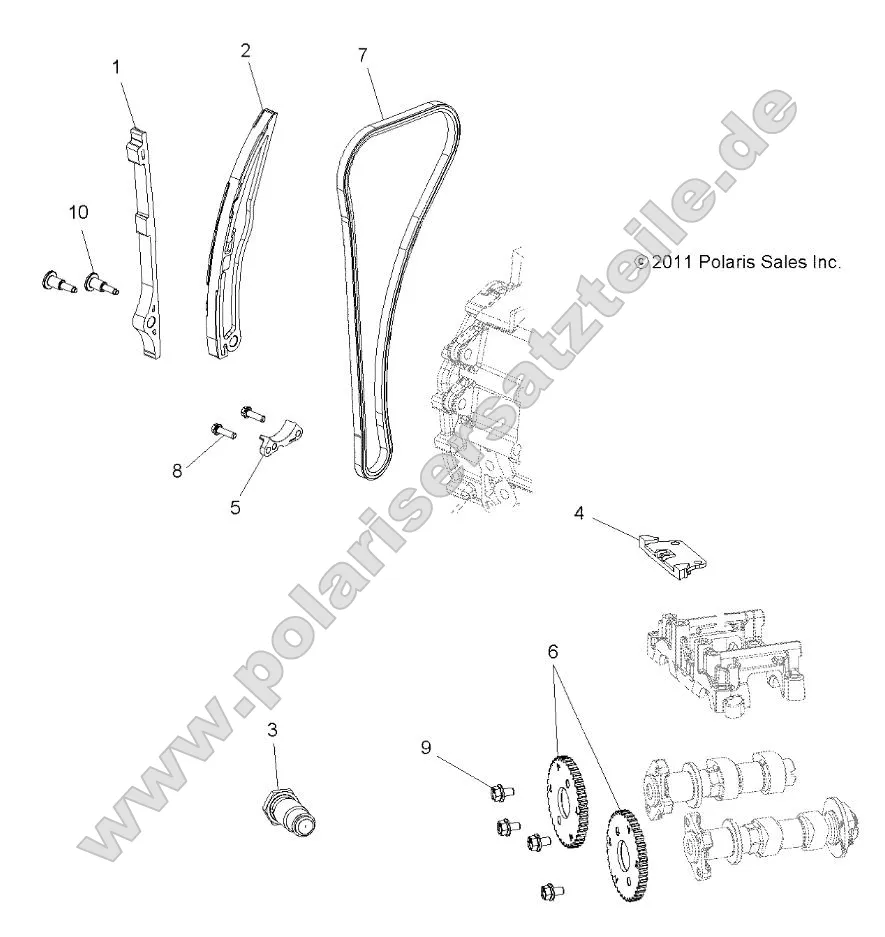 1
2
7
10
© 2011 Polaris Sales Inc.
8
5
4
6
3
9
www.polarisersatzteile.de