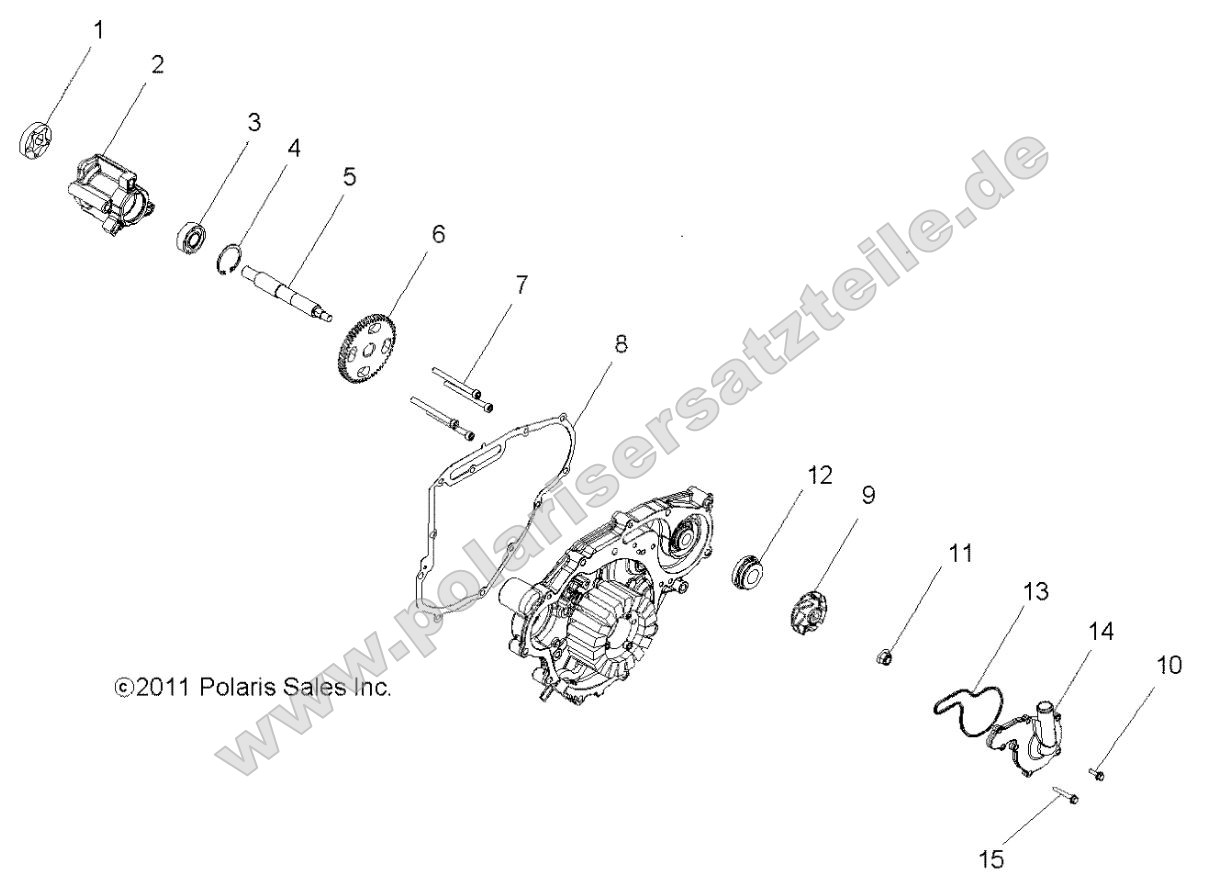 1
2
3
4
5
6
7
8
12
9
11
13
14
10
15

©2011 Polaris Sales Inc.

www.polarisersatzteile.de