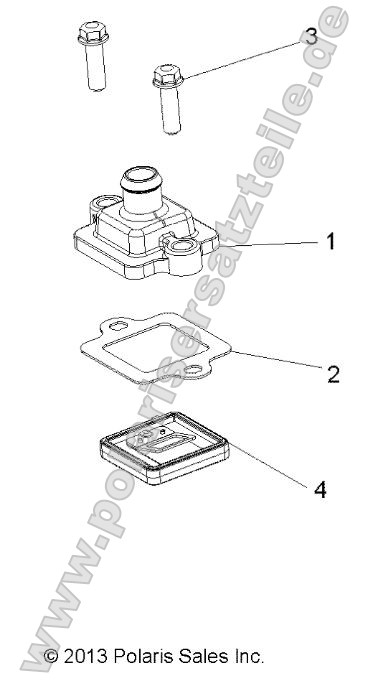 3

1

2

4

www.polarisersatzteile.de

© 2013 Polaris Sales Inc.