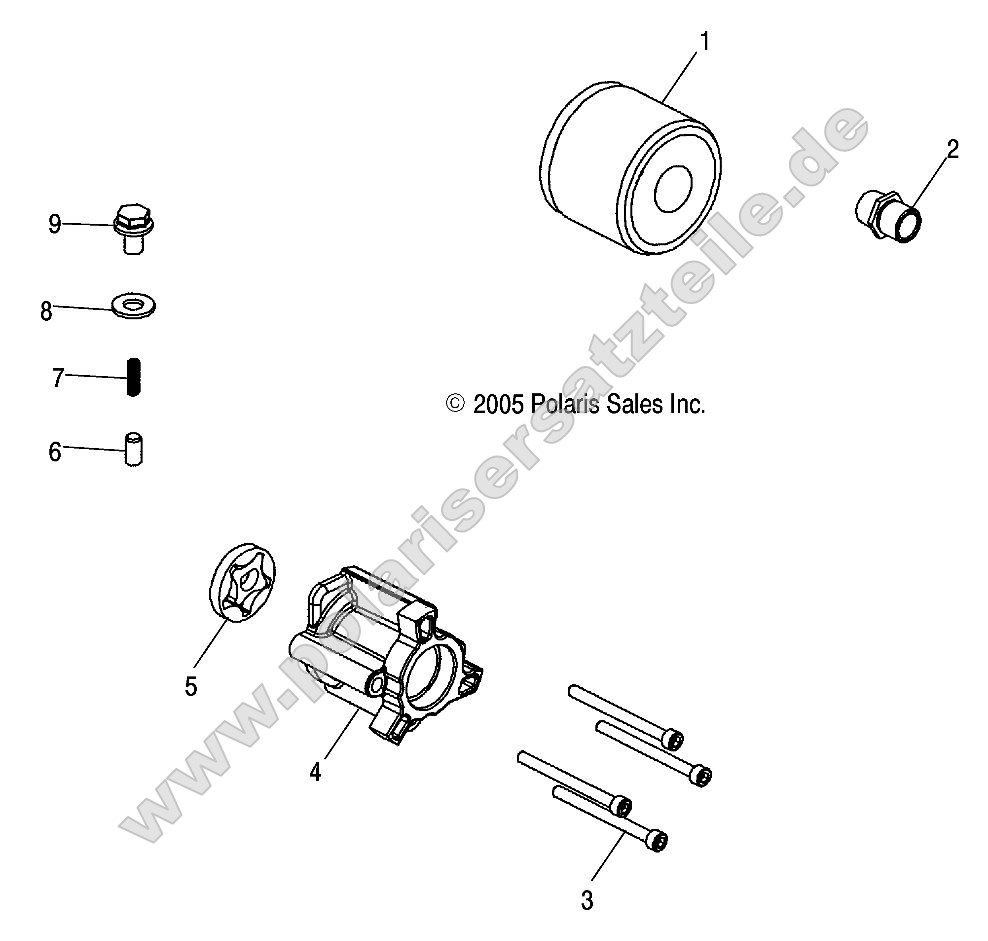 1
2
9
8
7
6
© 2005 Polaris Sales Inc.
www.polarisersatzteile.de
5
4
3