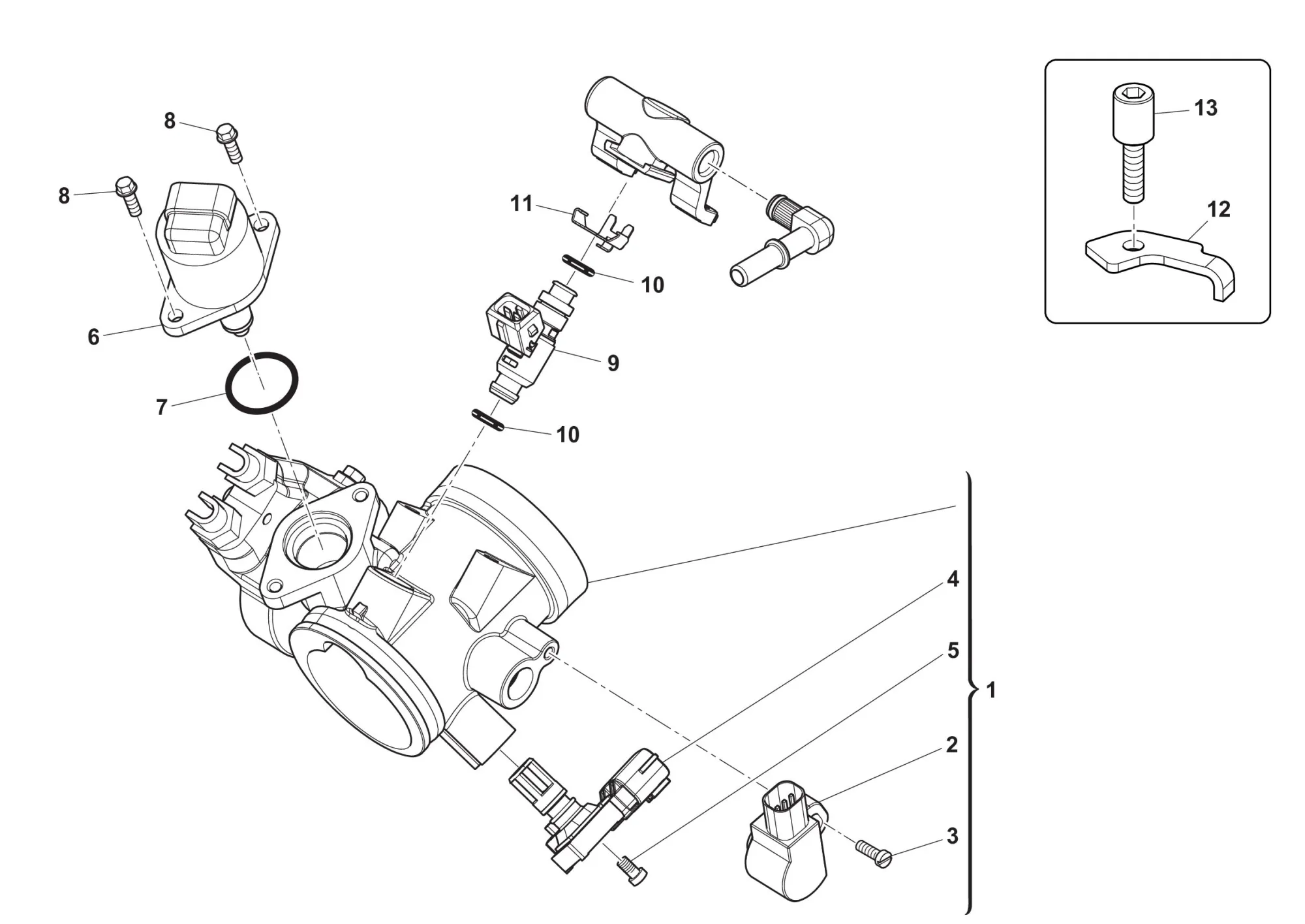 8
8
6
7
11
10
9
10
13
12
4
5
1
2
3