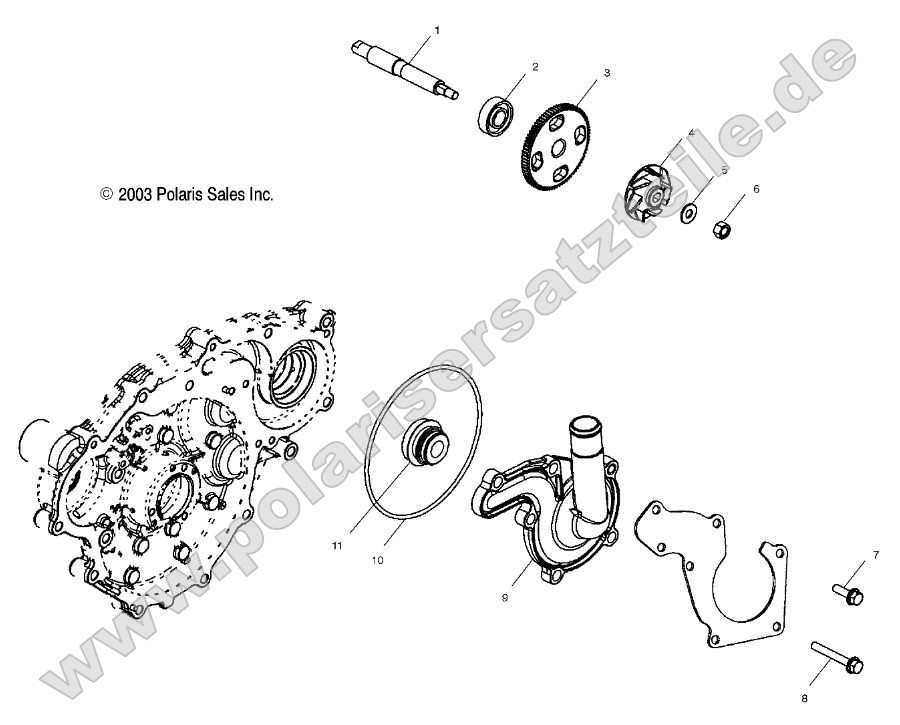 1
2
3
4
5
6
© 2003 Polaris Sales Inc.
www.polarisersatzteile.de
11
10
9
7
8