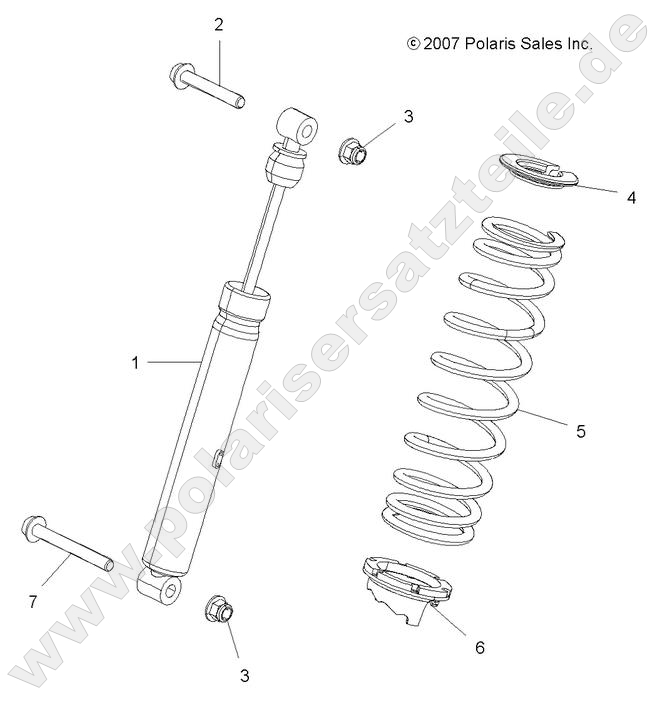 2

© 2007 Polaris Sales Inc.

3

4

1

5

7

6

3

www.polarisersatzteile.de