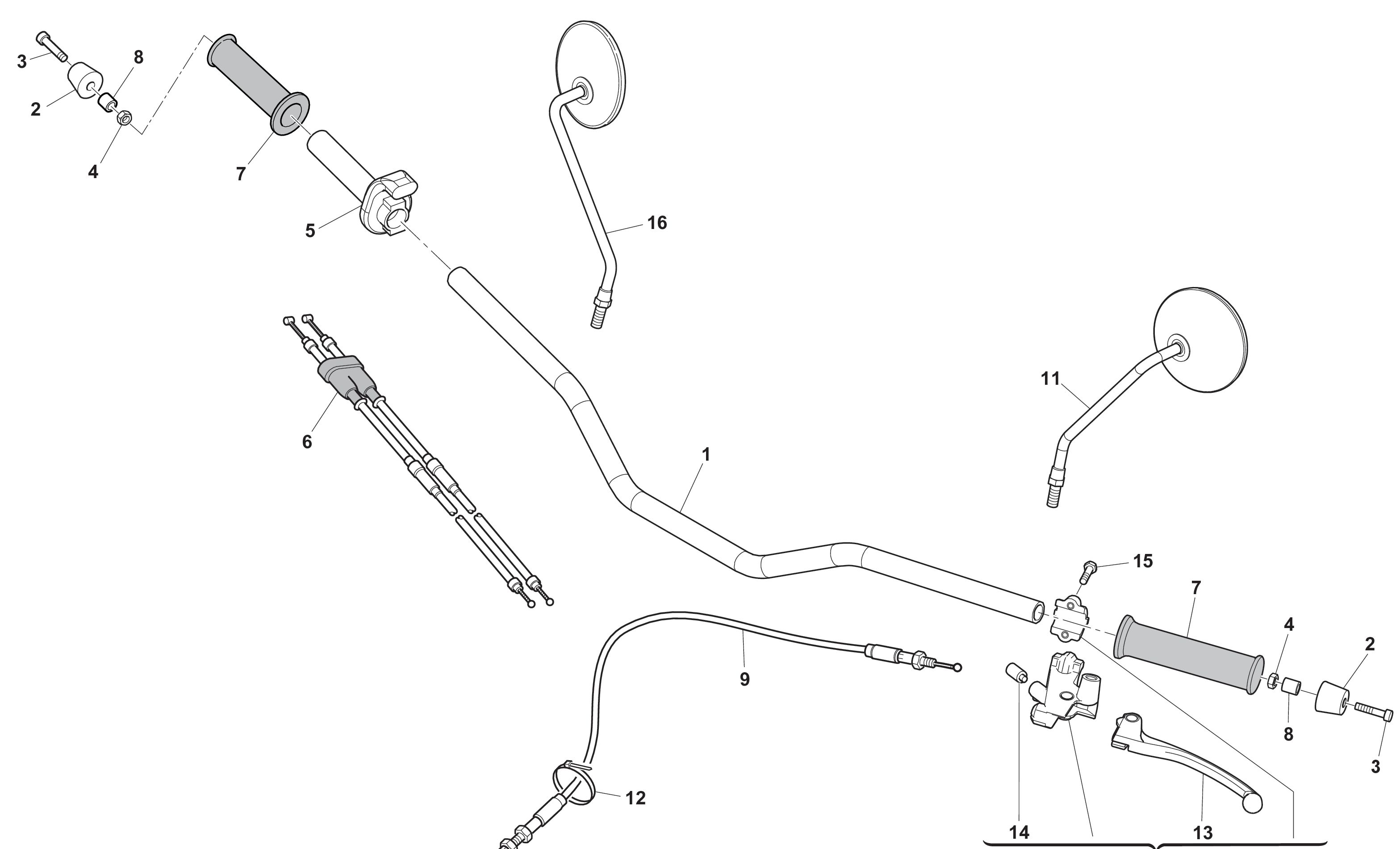 3
8
2
4
7
5
16
6
11
1
15
7
4
2
9
8
3
12
14
13