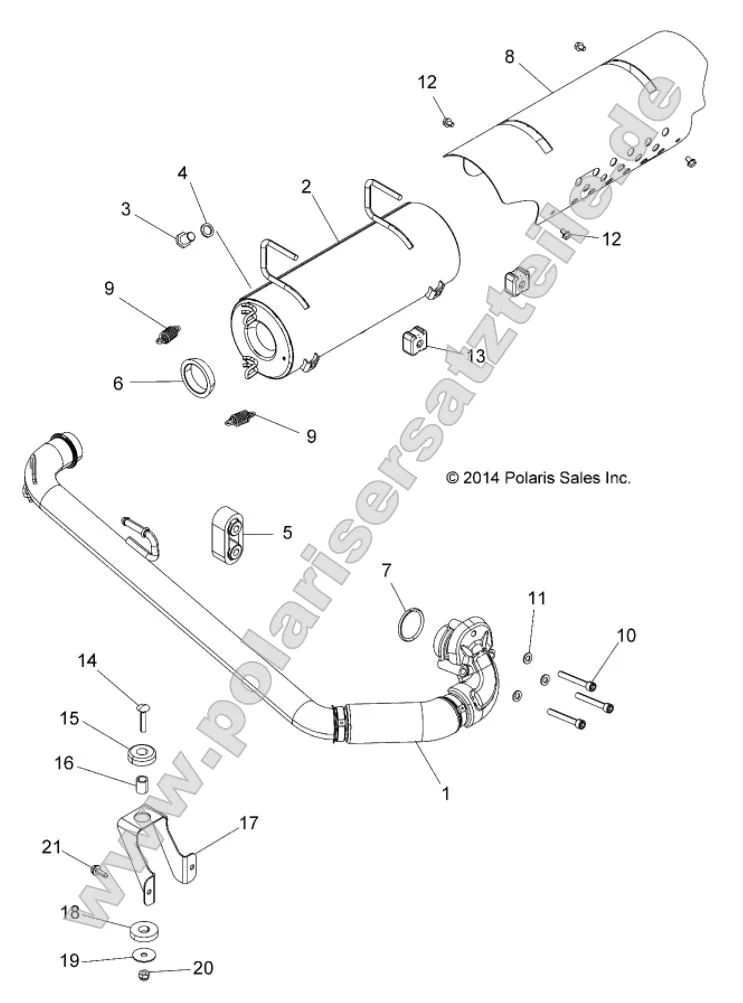 8
12
4
2
3
12
9
13
6
9
© 2014 Polaris Sales Inc.
5
7
11
10
14
15
16
1
17
21
18
19
20
www.polarisersatzteile.de