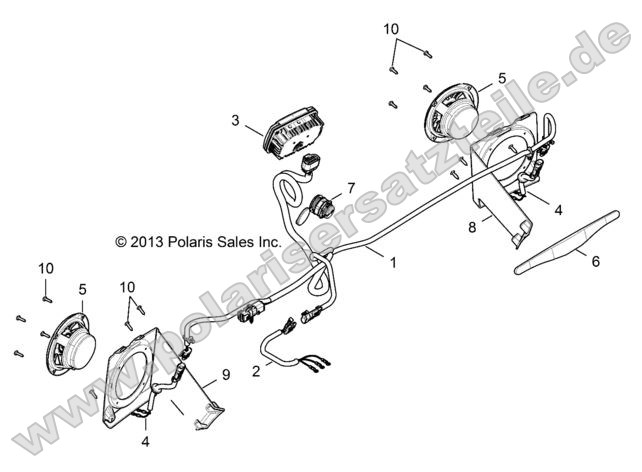 10
5
3
7
4
8
© 2013 Polaris Sales Inc.
1
6
10
5
10
2
9
4
www.polarisersatzteile.de