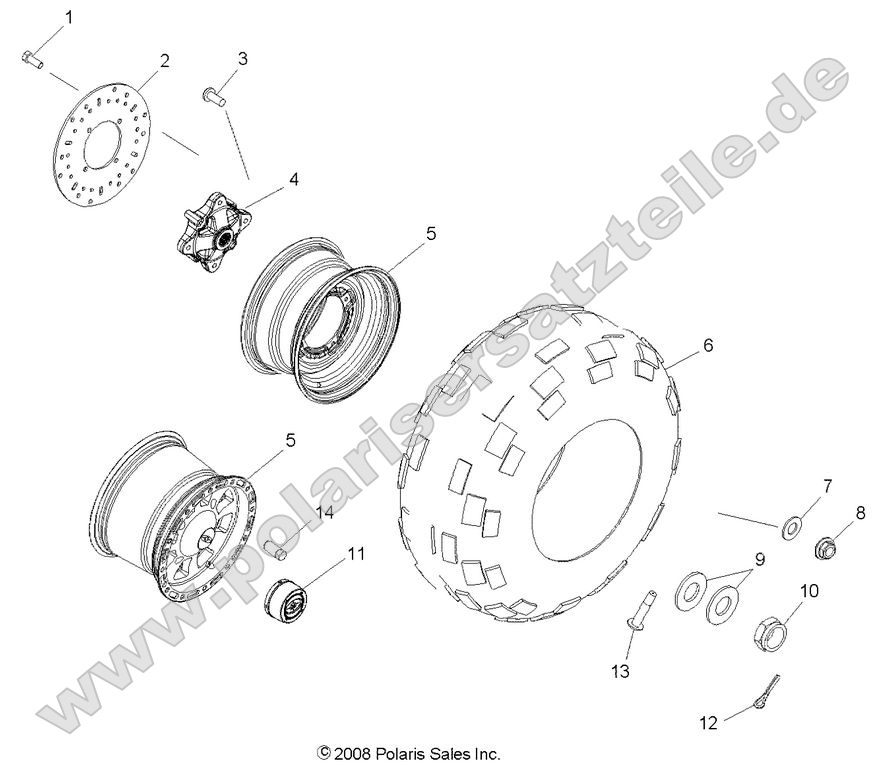 1
2
3
4
5
6
5
14
11
7
8
9
10
13
12
www.polarisersatzteile.de
© 2008 Polaris Sales Inc.