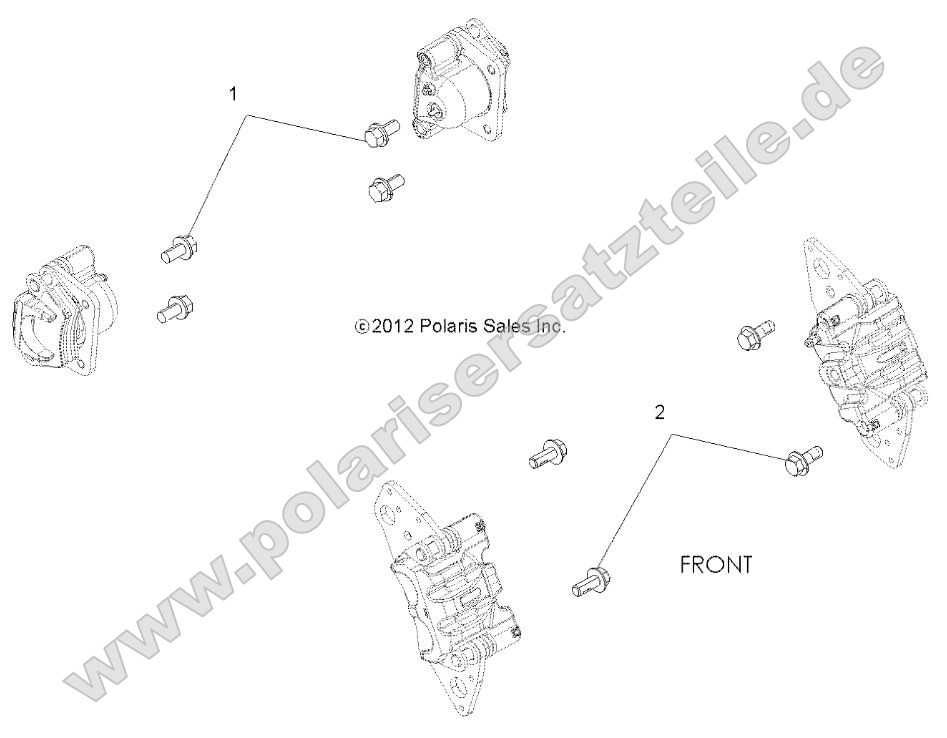 1

©2012 Polaris Sales Inc.

2

FRONT

www.polarisersatzteile.de