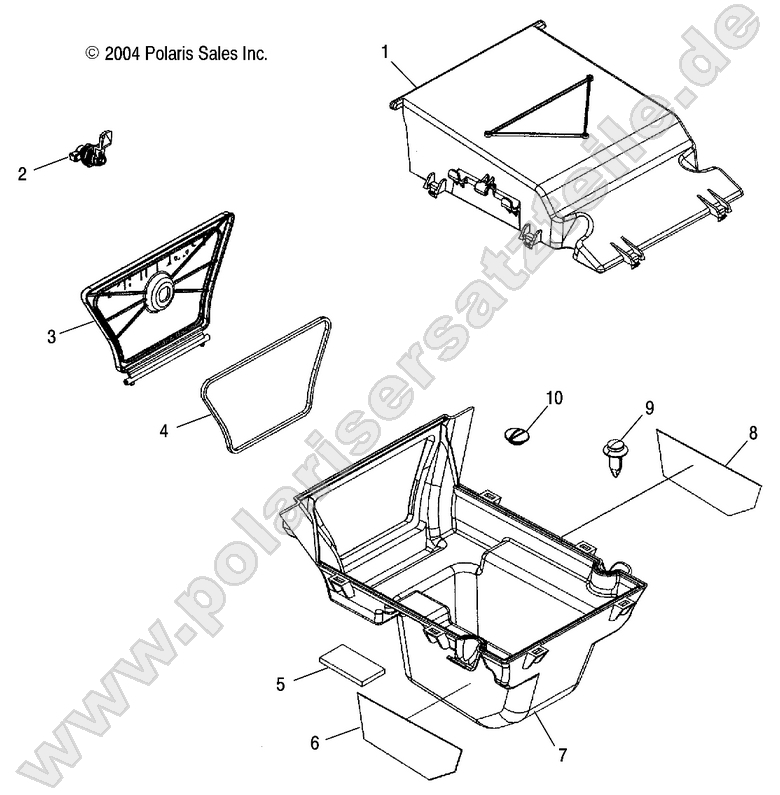 © 2004 Polaris Sales Inc.

1

2

3

4

10

9

8

5

6

7

www.polarisersatzteile.de