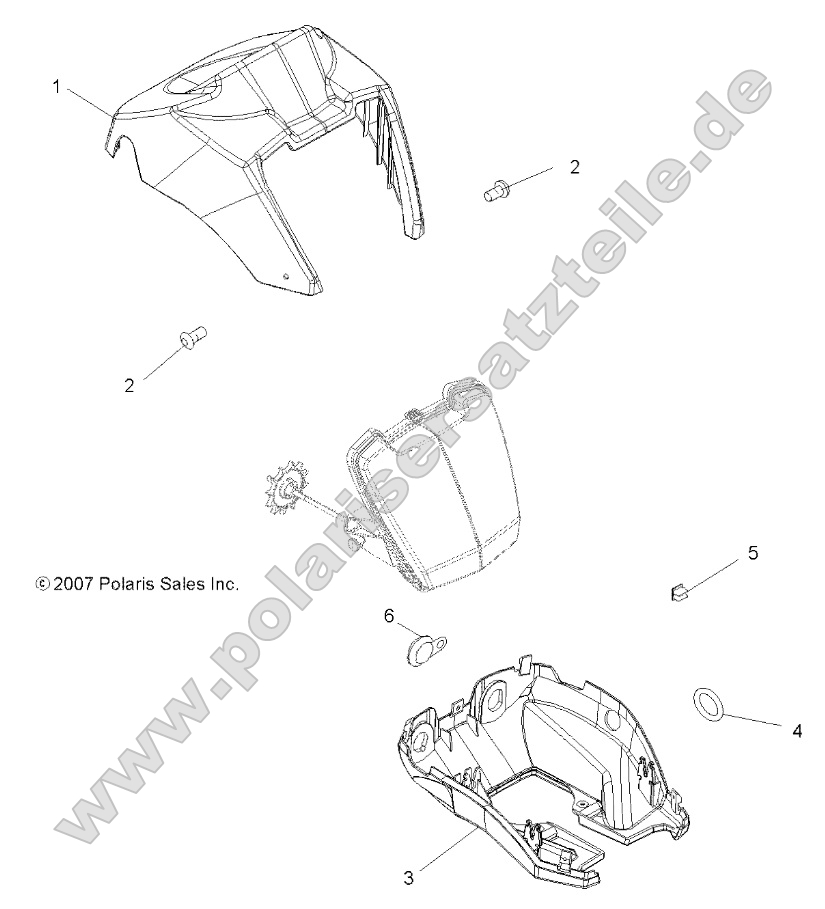 1

2

2

© 2007 Polaris Sales Inc.

5

6

4

3

www.polarisersatzteile.de