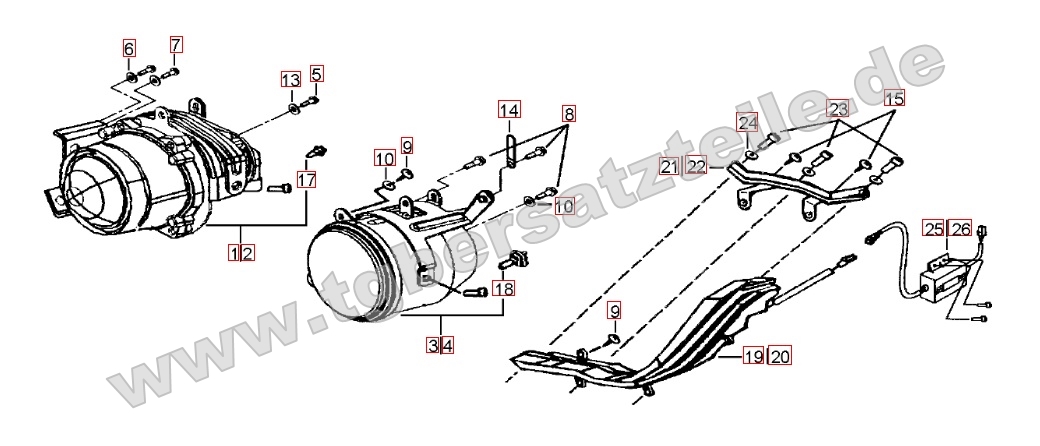 6
7
13
5
17
1 2
14
8
10
9
10
18
3 4
24
23
15
21 22
25 26
9
19 20
www.topersatzteile.de