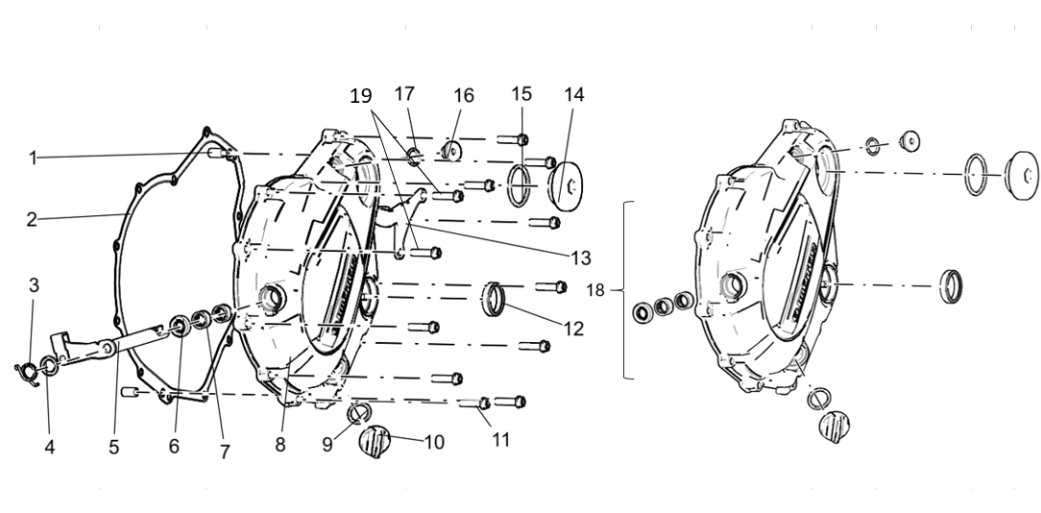 19
17
16
15
14
1
2
13
3
18
12
4
5
6
7
8
9
10
11