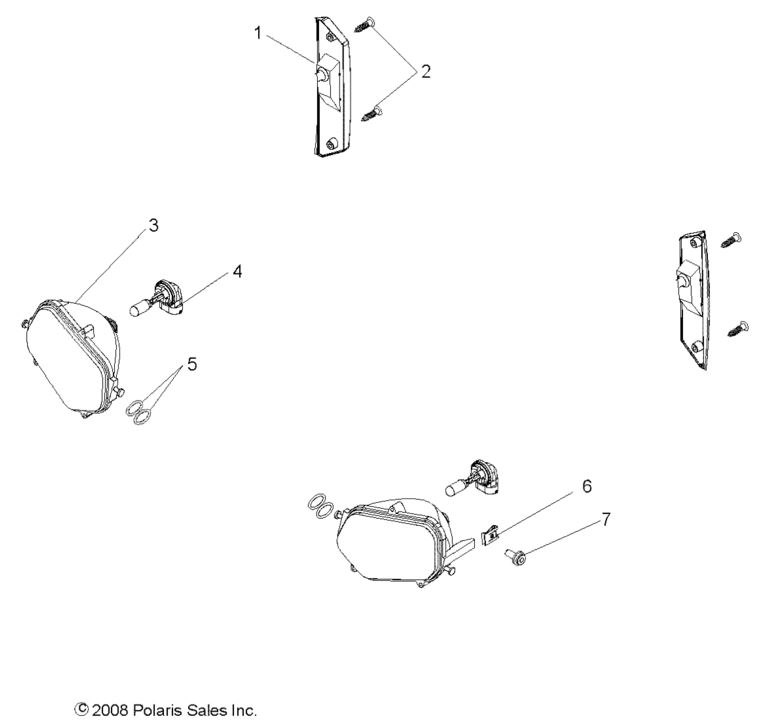 1
2
3
4
5
6
7
© 2008 Polaris Sales Inc.