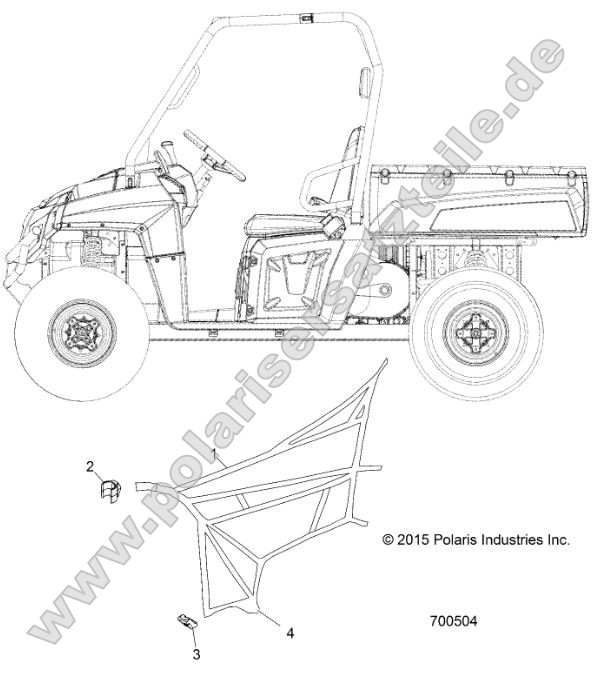 www.polarisersatzteile.de

1

2

© 2015 Polaris Industries Inc.

3

4

700504