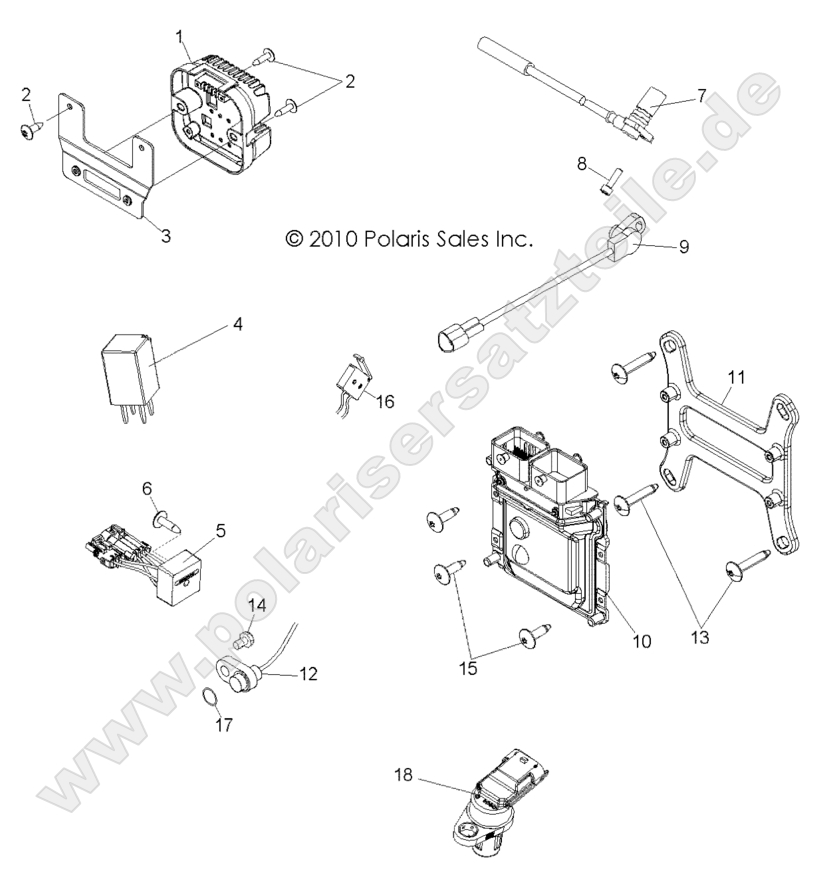 1
2
2
3
7
8
© 2010 Polaris Sales Inc.
9
4
16
11
6
5
14
12
17
10
13
15
18
www.polarisersatzteile.de