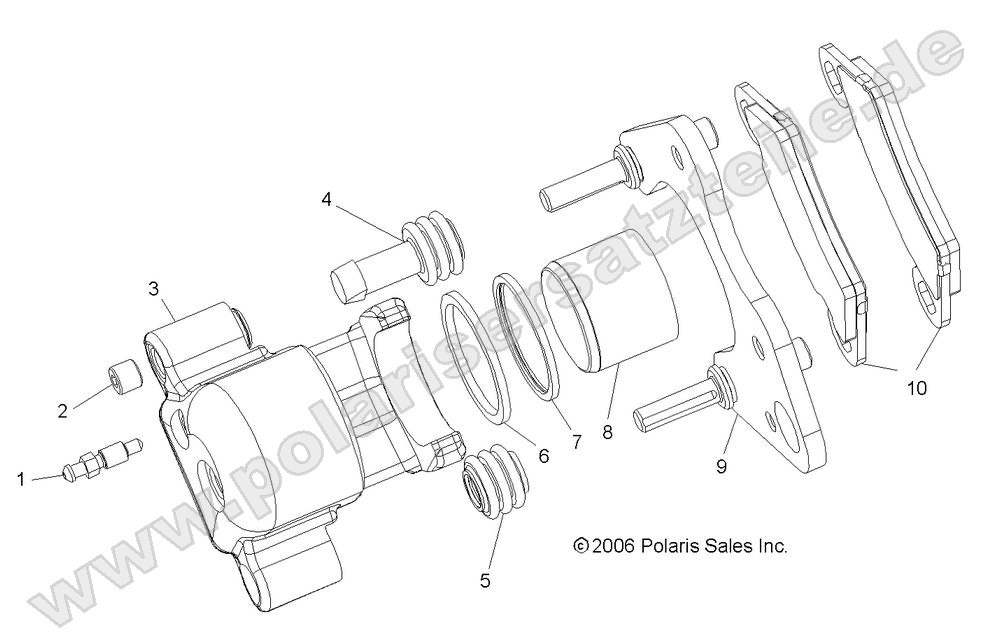 www.polarisersatzteile.de

4

3

2

1

6

7

8

9

10

5

©2006 Polaris Sales Inc.