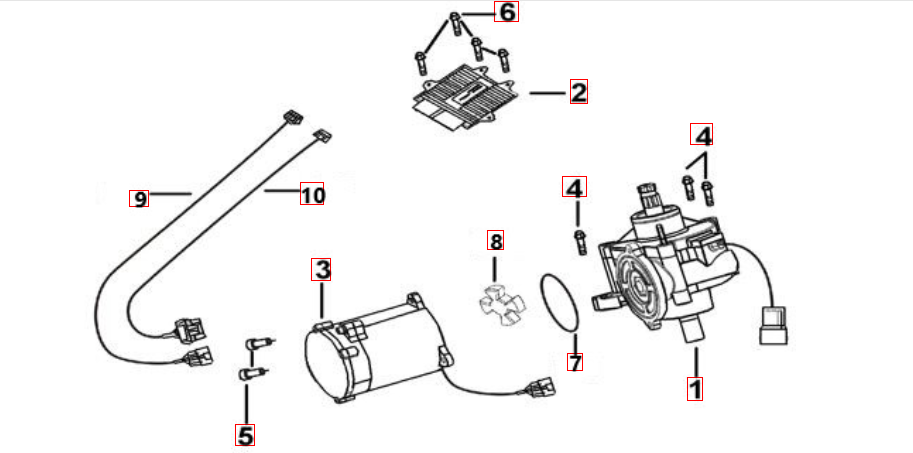 6
2
4
9
10
4
8
3
7
1
5