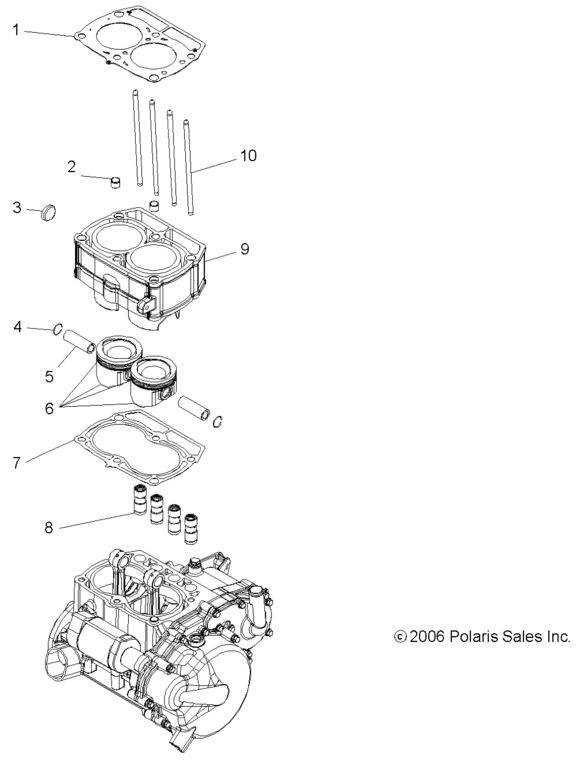 1
10
2
3
9
4
5
6
7
8
© 2006 Polaris Sales Inc.