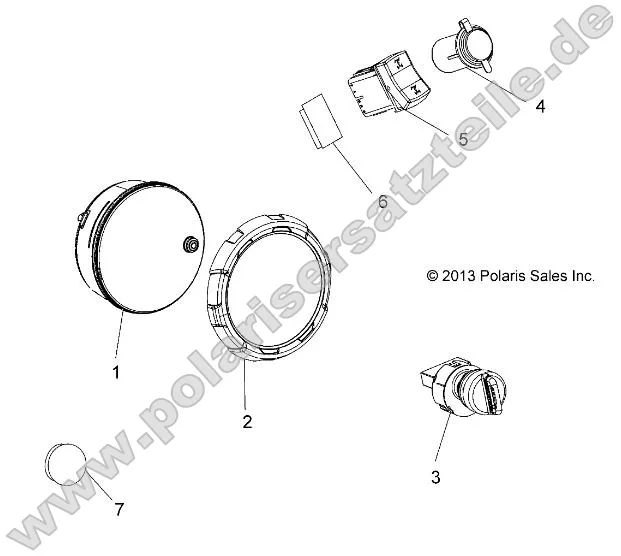 www.polarisersatzteile.de

4

5

6

© 2013 Polaris Sales Inc.

1

2

3

7