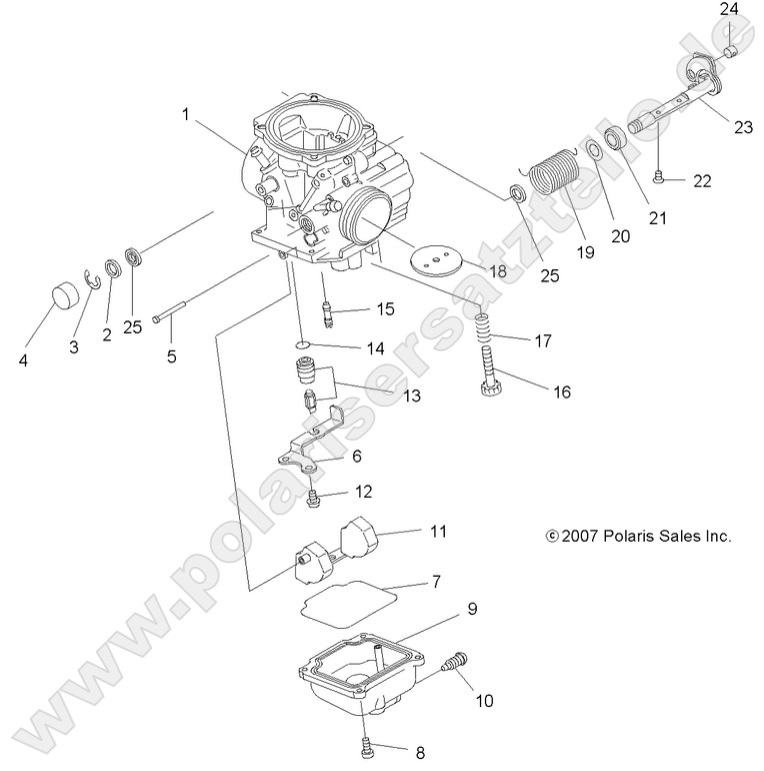 24
1
23
22
21
20
19
25
18
4
3
2
25
5
15
14
17
13
16
6
12
11
© 2007 Polaris Sales Inc.
7
9
10
8
www.polarisersatzteile.de