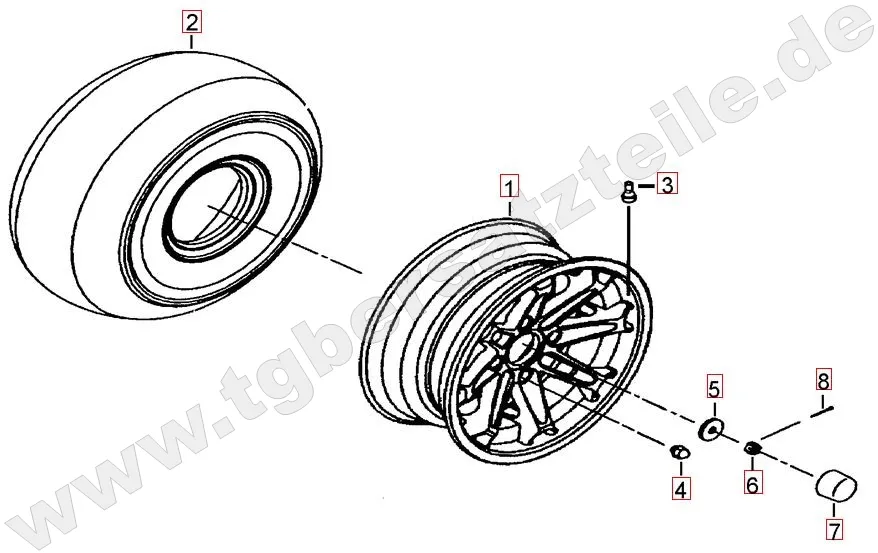 2
1
3
5
8
4
6
7
www.tgbersatzteile.de